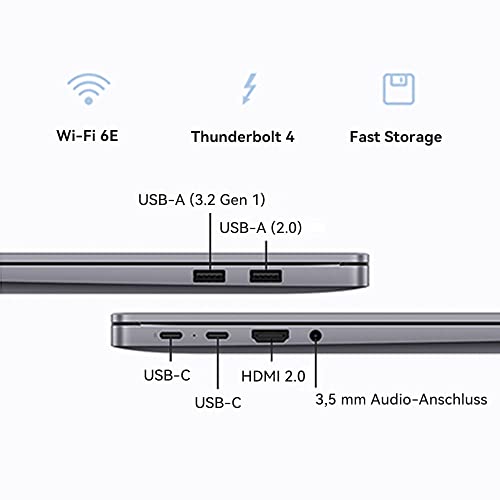 Wi-Fi 6E

Thunderbolt 4

Fast Storage

USB-A (3.2 Gen 1)

USB-A (2.0)

USB-C

USB-C

HDMI 2.0

3,5 mm Audio-Anschluss