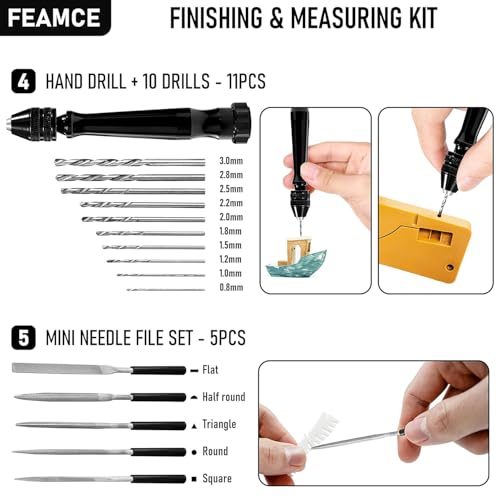 FEAMCE

FINISHING & MEASURING KIT

4 HAND DRILL + 10 DRILLS - 11PCS

3.0mm
2.8mm
2.5mm
2.2mm
2.0mm
1.8mm
1.5mm
1.2mm
1.0mm
0.8mm

5 MINI NEEDLE FILE SET - 5PCS

Flat
Half round
Triangle
Round
Square