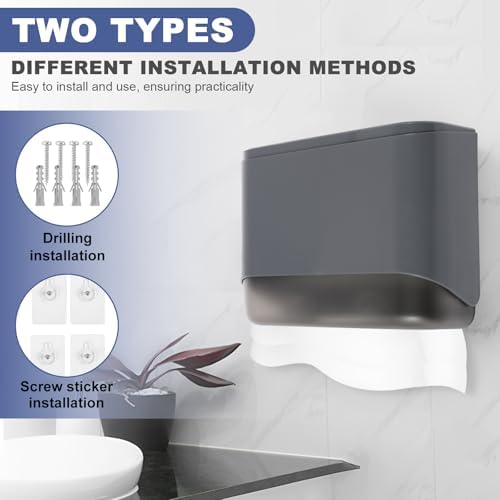 TWO TYPES

DIFFERENT INSTALLATION METHODS

Easy to install and use, ensuring practicality

Drilling installation

Screw sticker installation