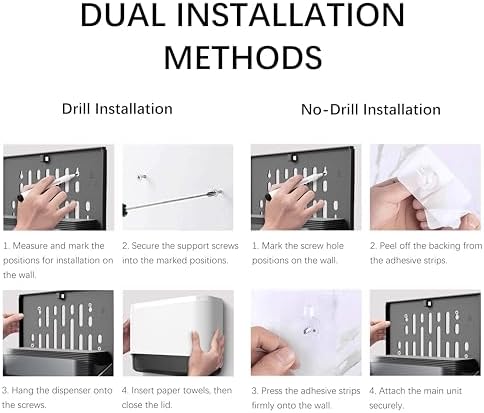 DUAL INSTALLATION METHODS

Drill Installation

1. Measure and mark the positions for installation on the wall.

2. Secure the support screws into the marked positions.

3. Hang the dispenser onto the screws.

4. Insert paper towels, then close the lid.

No-Drill Installation

1. Mark the screw hole positions on the wall.

2. Peel off the backing from the adhesive strips.

3. Press the adhesive strips firmly onto the wall.

4. Attach the main unit securely.