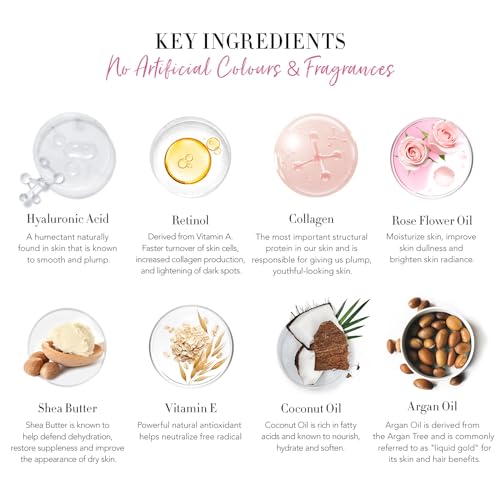 KEY INGREDIENTS
No Artificial Colours & Fragrances

Hyaluronic Acid
A humectant naturally found in skin that is known to smooth and plump.

Retinol
Derived from Vitamin A. Faster turnover of skin cells, increased collagen production, and lightening of dark spots.

Collagen
The most important structural protein in our skin and is responsible for giving us plump, youthful-looking skin.

Rose Flower Oil
Moisturize skin, improve skin dullness and brighten skin radiance.

Shea Butter
Shea Butter is known to help defend dehydration, restore suppleness and improve the appearance of dry skin.

Vitamin E
Powerful natural antioxidant helps neutralize free radical

Coconut Oil
Coconut Oil is rich in fatty acids and known to nourish, hydrate and soften.

Argan Oil
Argan Oil is derived from the Argan Tree and is commonly referred to as "liquid gold" for its skin and hair benefits.