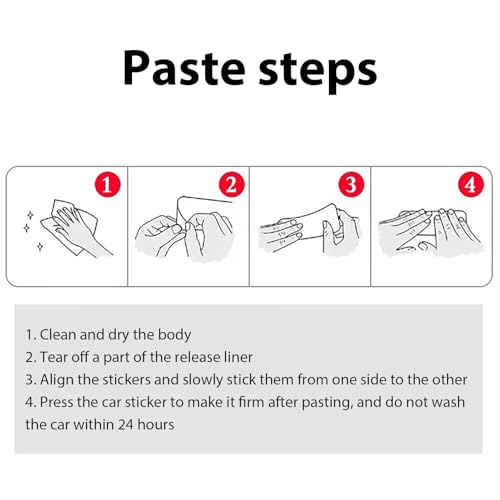 Paste steps

1

2

3

4

1. Clean and dry the body
2. Tear off a part of the release liner
3. Align the stickers and slowly stick them from one side to the other
4. Press the car sticker to make it firm after pasting, and do not wash the car within 24 hours