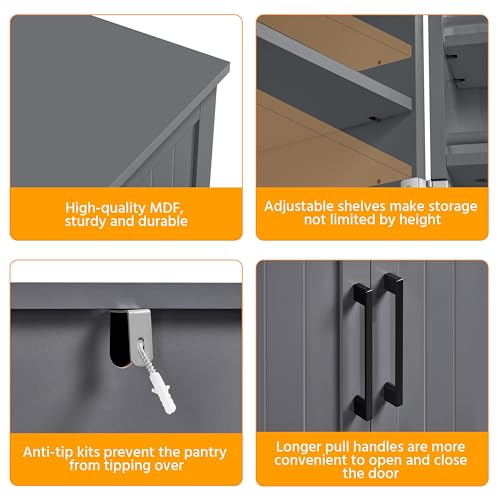 High-quality MDF, sturdy and durable

Adjustable shelves make storage not limited by height

Anti-tip kits prevent the pantry from tipping over

Longer pull handles are more convenient to open and close the door