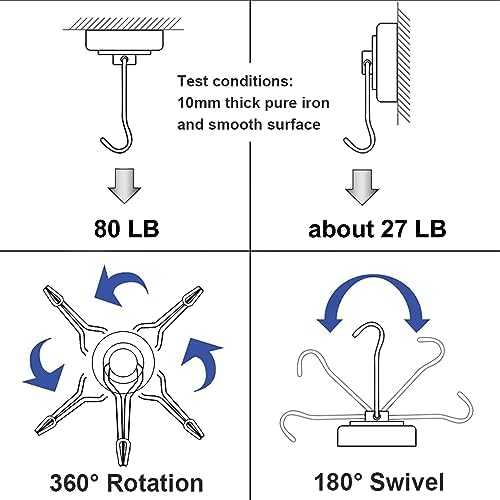 Test conditions:
10mm thick pure iron
and smooth surface

80 LB

about 27 LB

360° Rotation

180° Swivel