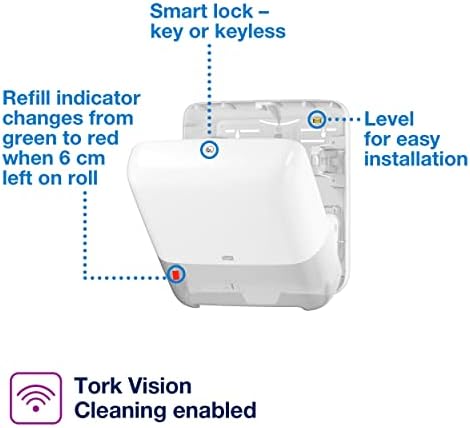 Smart lock – key or keyless

Refill indicator changes from green to red when 6 cm left on roll

Level for easy installation

Tork Vision Cleaning enabled