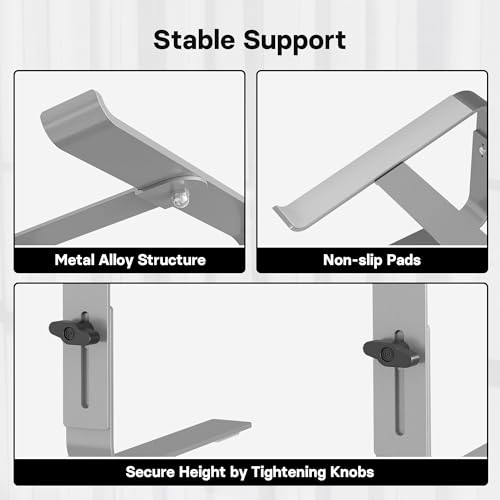 Stable Support

Metal Alloy Structure

Non-slip Pads

Secure Height by Tightening Knobs