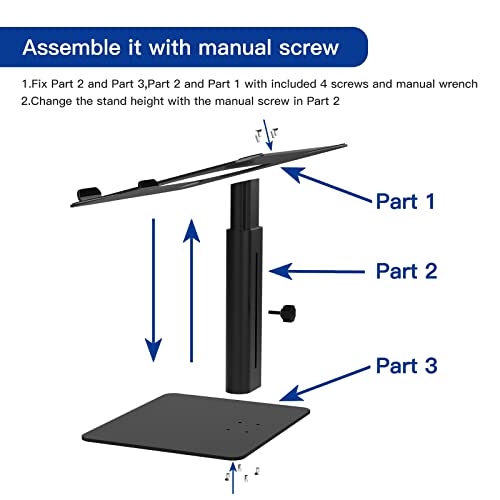 Assemble it with manual screw

1.Fix Part 2 and Part 3,Part 2 and Part 1 with included 4 screws and manual wrench
2.Change the stand height with the manual screw in Part 2

Part 1

Part 2

Part 3