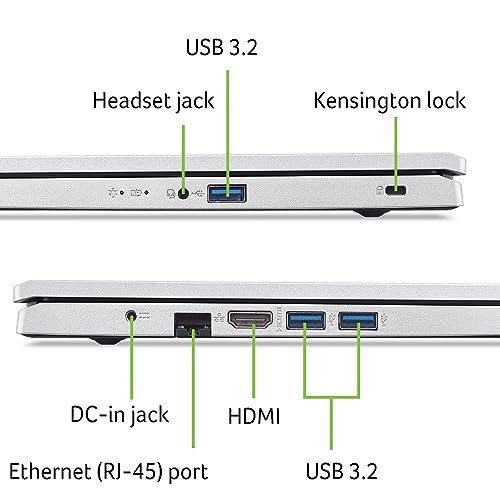 USB 3.2
Headset jack
Kensington lock

DC-in jack
HDMI
Ethernet (RJ-45) port
USB 3.2