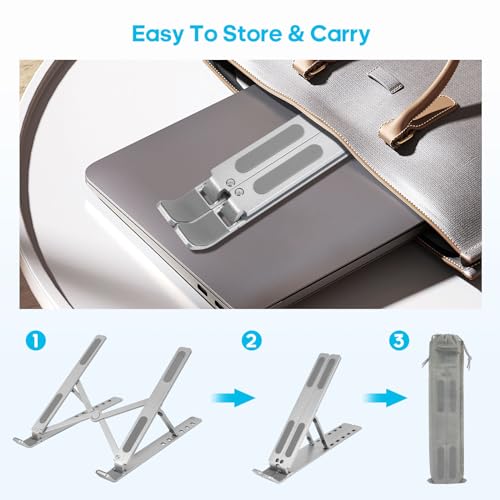 Easy To Store & Carry

1

2

3