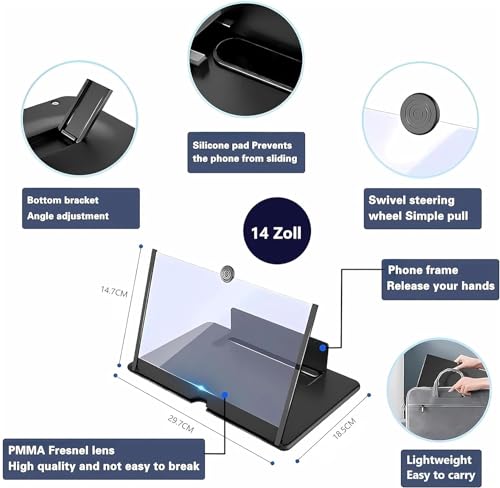 Silicone pad Prevents the phone from sliding

Bottom bracket
Angle adjustment

Swivel steering wheel Simple pull

14 Zoll

Phone frame
Release your hands

14.7CM

29.7CM

18.5CM

PMMA Fresnel lens
High quality and not easy to break

Lightweight
Easy to carry