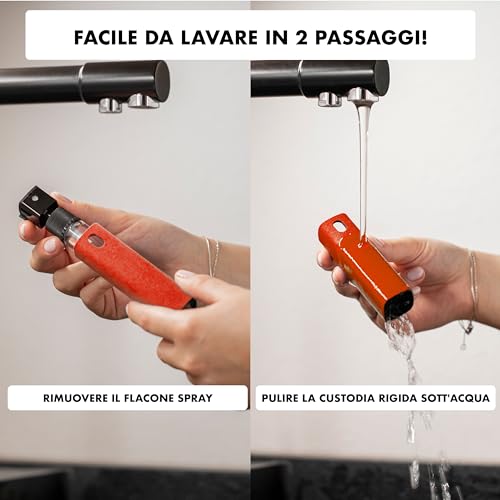 FACILE DA LAVARE IN 2 PASSAGGI!

RIMUOVERE IL FLACONE SPRAY

PULIRE LA CUSTODIA RIGIDA SOTT'ACQUA