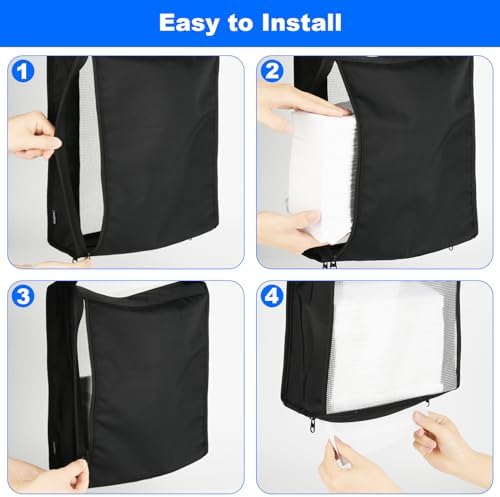 Easy to Install

1

2

3

4