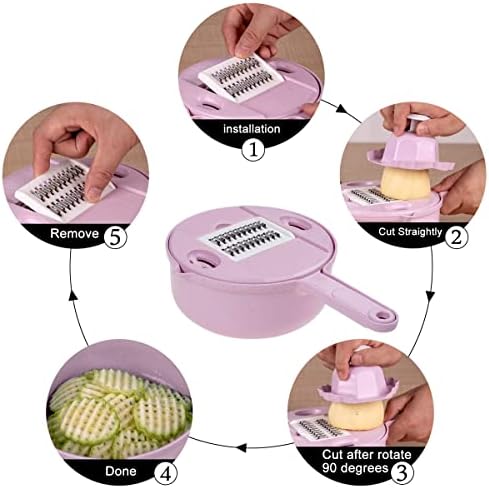 installation
1

Cut Straightly 2

Cut after rotate 90 degrees 3

Done 4

Remove 5