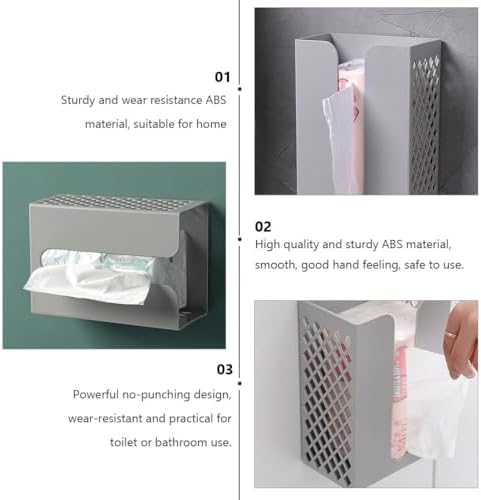 01

Sturdy and wear resistance ABS material, suitable for home

02

High quality and sturdy ABS material, smooth, good hand feeling, safe to use.

03

Powerful no-punching design, wear-resistant and practical for toilet or bathroom use.