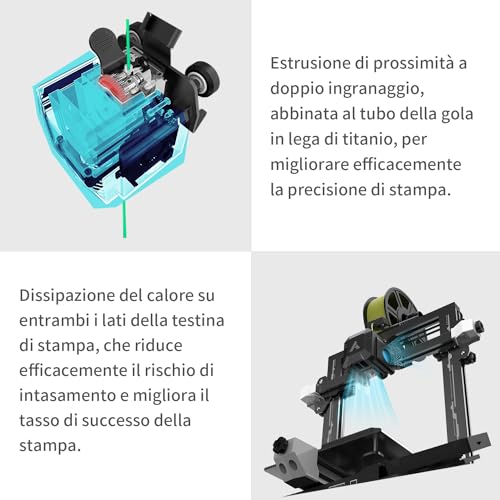 Estrusione di prossimità a doppio ingranaggio, abbinata al tubo della gola in lega di titanio, per migliorare efficacemente la precisione di stampa.

Dissipazione del calore su entrambi i lati della testina di stampa, che riduce efficacemente il rischio di intasamento e migliora il tasso di successo della stampa.