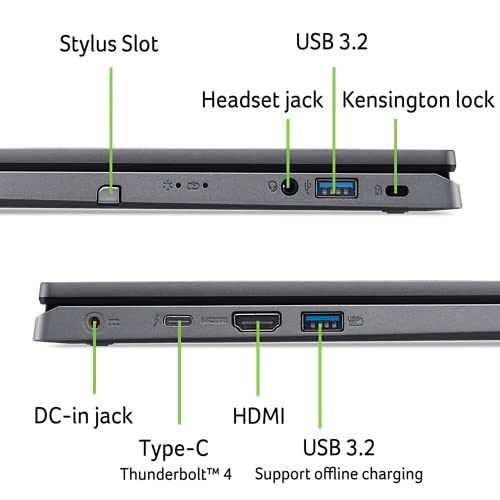 Stylus Slot

USB 3.2

Headset jack

Kensington lock

HDMI

DC-in jack

HDMI

Type-C
Thunderbolt™ 4

USB 3.2
Support offline charging