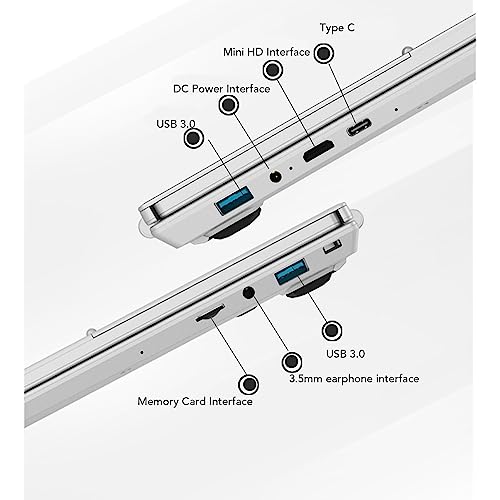 Type C

Mini HD Interface

DC Power Interface

USB 3.0

USB 3.0

3.5mm earphone interface

Memory Card Interface