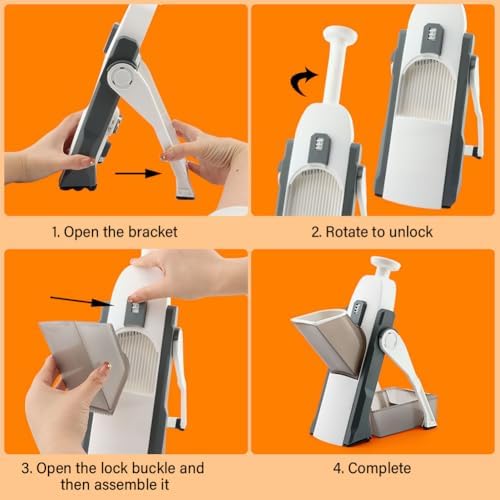 1. Open the bracket

2. Rotate to unlock

3. Open the lock buckle and then assemble it

4. Complete