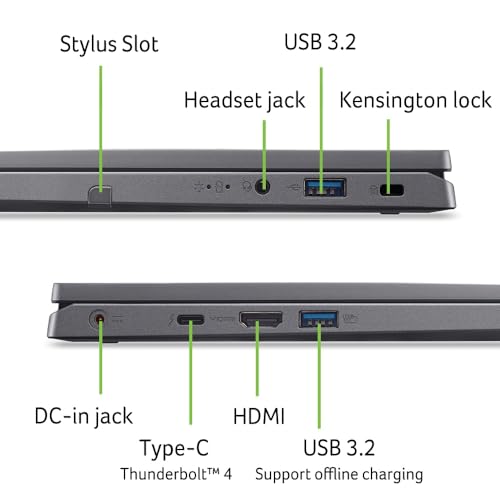 Stylus Slot

USB 3.2

Headset jack

Kensington lock

DC-in jack

Type-C
Thunderbolt™ 4

HDMI

USB 3.2
Support offline charging