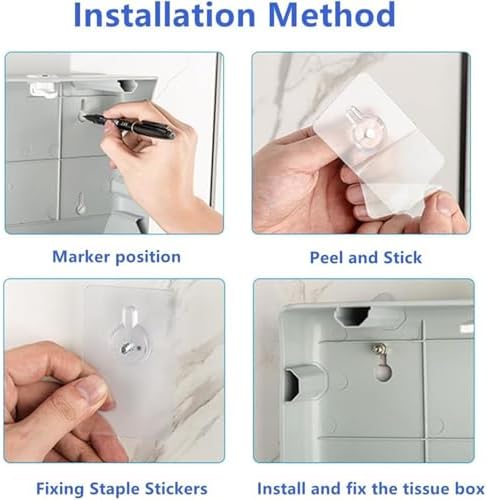 Installation Method

Marker position

Peel and Stick

Fixing Staple Stickers

Install and fix the tissue box