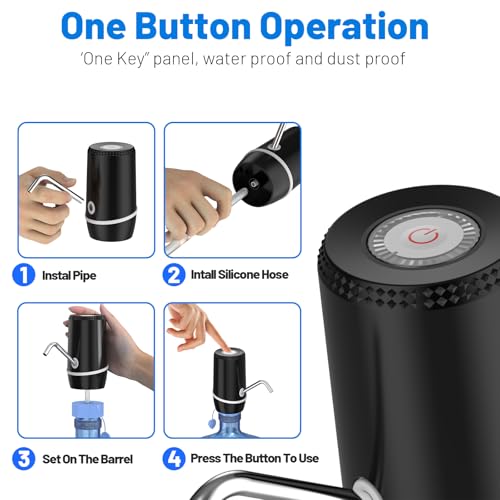 One Button Operation

'One Key" panel, water proof and dust proof

1 Instal Pipe

2 Intall Silicone Hose

3 Set On The Barrel

4 Press The Button To Use