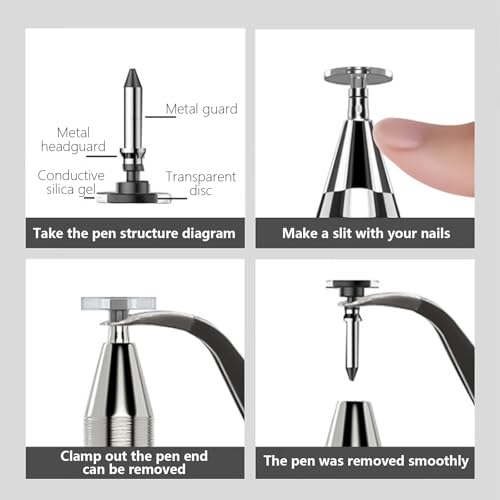 Metal guard

Metal headguard

Conductive silica gel

Transparent disc

Take the pen structure diagram

Make a slit with your nails

Clamp out the pen end can be removed

The pen was removed smoothly