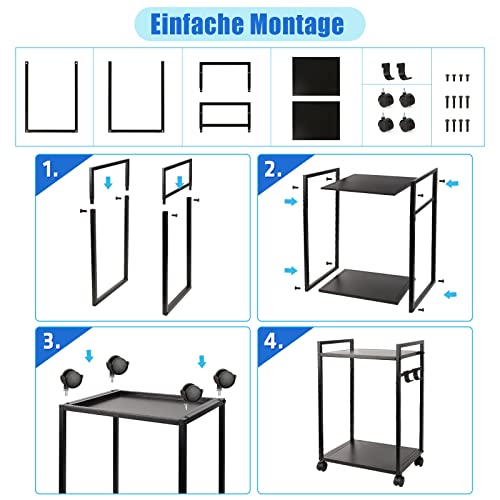 Einfache Montage

1.

2.

3.

4.