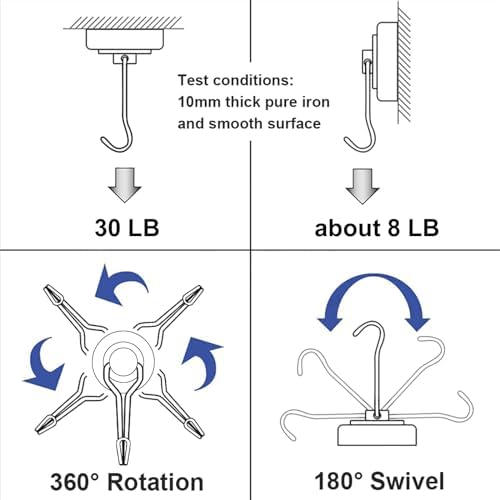 Test conditions:
10mm thick pure iron
and smooth surface

30 LB

about 8 LB

360° Rotation

180° Swivel