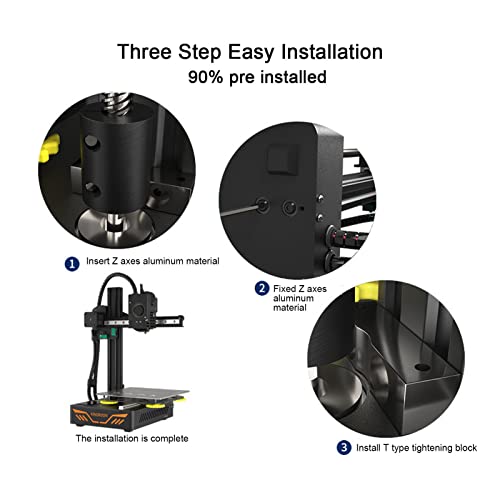 Three Step Easy Installation
90% pre installed

1 Insert Z axes aluminum material

2 Fixed Z axes aluminum material

The installation is complete

3 Install T type tightening block