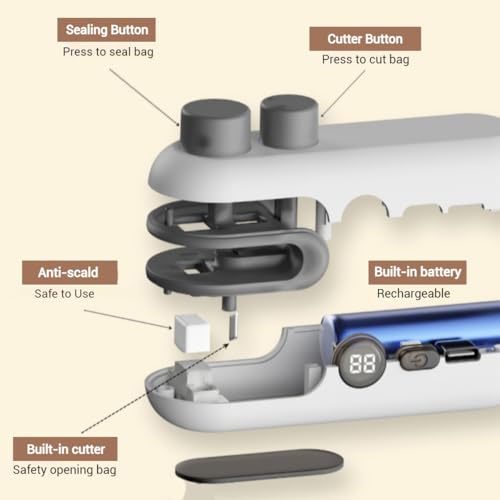 Sealing Button
Press to seal bag

Cutter Button
Press to cut bag

Anti-scald
Safe to Use

Built-in battery
Rechargeable

88

Built-in cutter
Safety opening bag