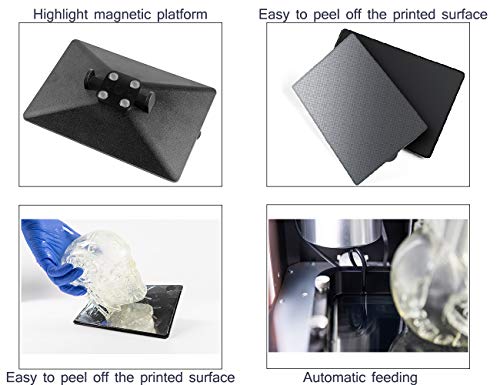 Highlight magnetic platform

Easy to peel off the printed surface

Easy to peel off the printed surface

Automatic feeding