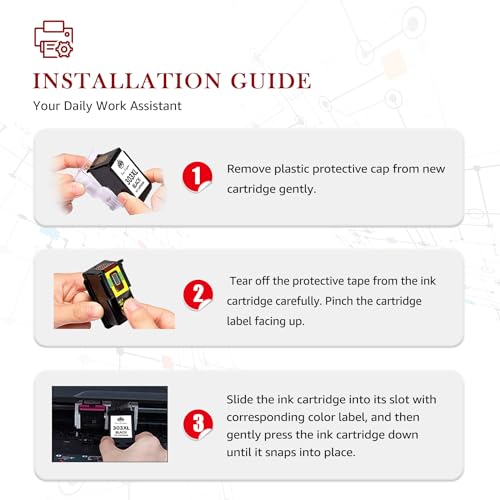 INSTALLATION GUIDE

Your Daily Work Assistant

303XL BLACK

1

Remove plastic protective cap from new cartridge gently.

2

Tear off the protective tape from the ink cartridge carefully. Pinch the cartridge label facing up.

303XL BLACK

3

Slide the ink cartridge into its slot with corresponding color label, and then gently press the ink cartridge down until it snaps into place.