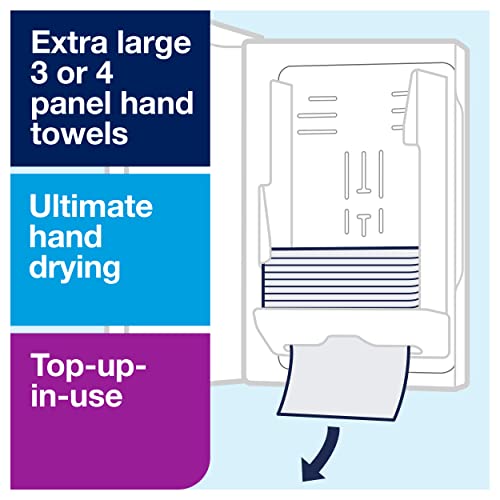 Extra large 3 or 4 panel hand towels

Ultimate hand drying

Top-up-in-use