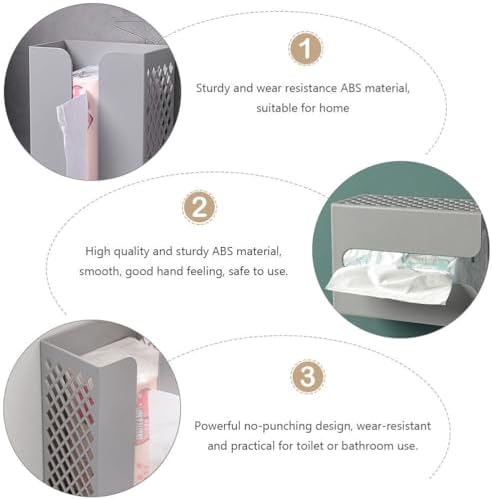 1

Sturdy and wear resistance ABS material, suitable for home

2

High quality and sturdy ABS material, smooth, good hand feeling, safe to use.

3

Powerful no-punching design, wear-resistant and practical for toilet or bathroom use.