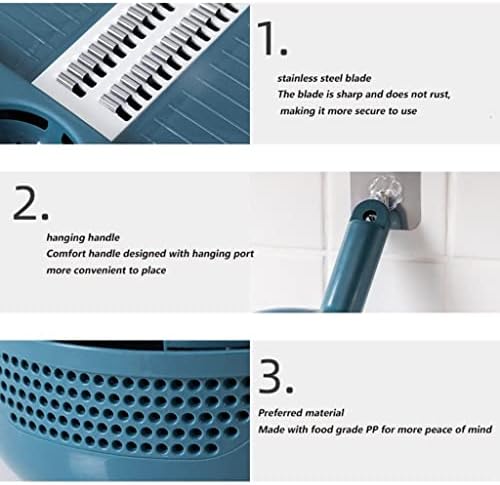 1.

stainless steel blade
The blade is sharp and does not rust,
making it more secure to use

2.

hanging handle
Comfort handle designed with hanging port
more convenient to place

3.

Preferred material
Made with food grade PP for more peace of mind