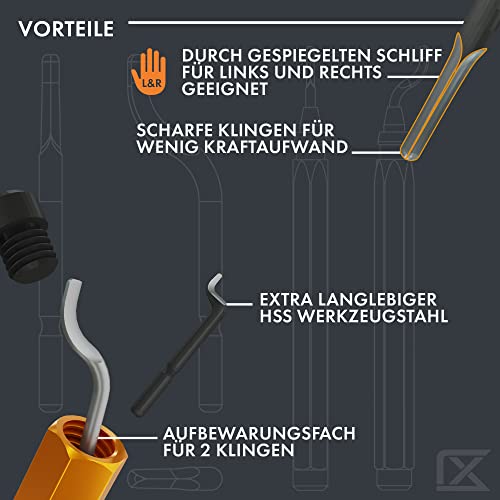 VORTEILE

L&R

DURCH GESPIEGELTEN SCHLIFF FÜR LINKS UND RECHTS GEEIGNET

SCHARFE KLINGEN FÜR WENIG KRAFTAUFWAND

EXTRA LANGLEBIGER HSS WERKZEUGSTAHL

AUFBEWARUNGSFACH FÜR 2 KLINGEN