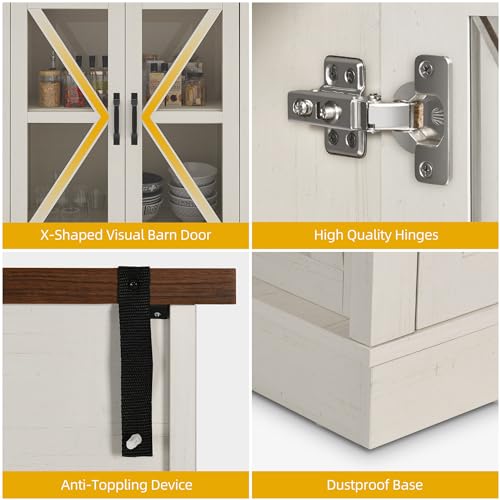 X-Shaped Visual Barn Door

High Quality Hinges

Anti-Toppling Device

Dustproof Base