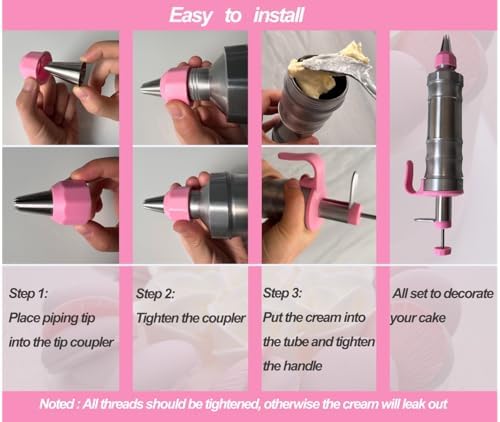 Easy to install

Step 1:
Place piping tip into the tip coupler

Step 2:
Tighten the coupler

Step 3:
Put the cream into the tube and tighten the handle

All set to decorate your cake

Noted : All threads should be tightened, otherwise the cream will leak out