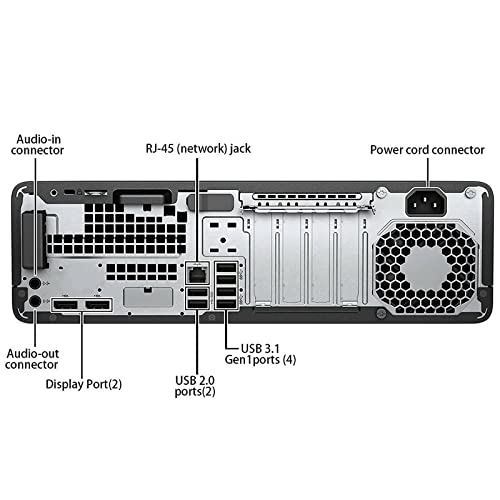 Audio-in connector

RJ-45 (network) jack

Power cord connector

Audio-out connector

Display Port(2)

USB 2.0 ports(2)

USB 3.1 Gen1ports (4)