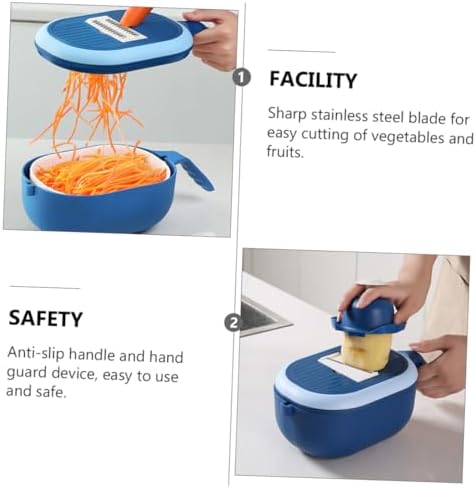 1

FACILITY

Sharp stainless steel blade for easy cutting of vegetables and fruits.

SAFETY

Anti-slip handle and hand guard device, easy to use and safe.

2