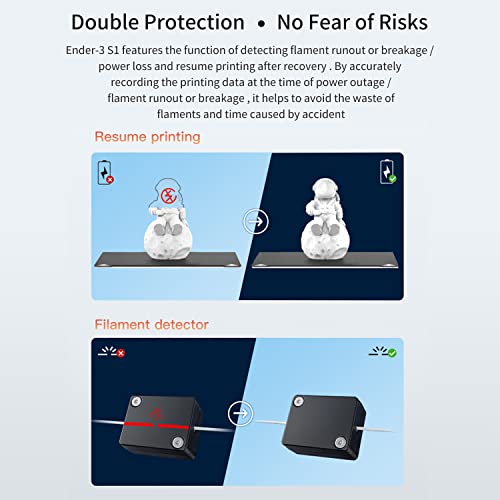 Double Protection • No Fear of Risks

Ender-3 S1 features the function of detecting flament runout or breakage / power loss and resume printing after recovery . By accurately recording the printing data at the time of power outage / flament runout or breakage , it helps to avoid the waste of flaments and time caused by accident

Resume printing

Filament detector