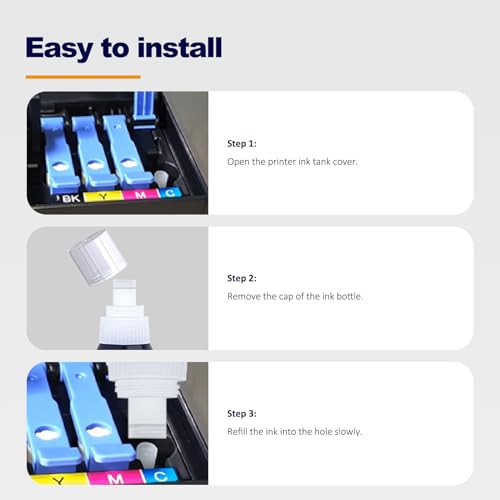 Easy to install

BK Y M C

Step 1:

Open the printer ink tank cover.

Step 2:

Remove the cap of the ink bottle.

Y M C

Step 3:

Refill the ink into the hole slowly.