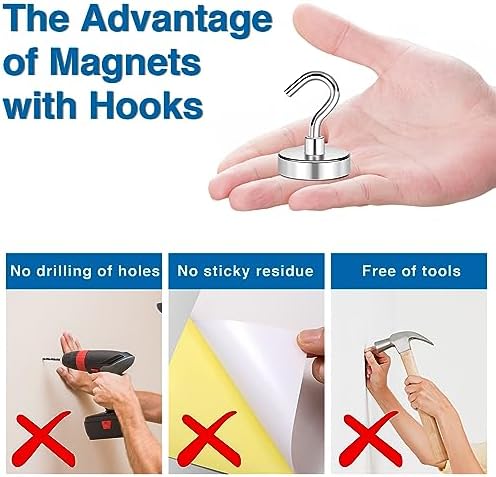 The Advantage of Magnets with Hooks

No drilling of holes

No sticky residue

Free of tools