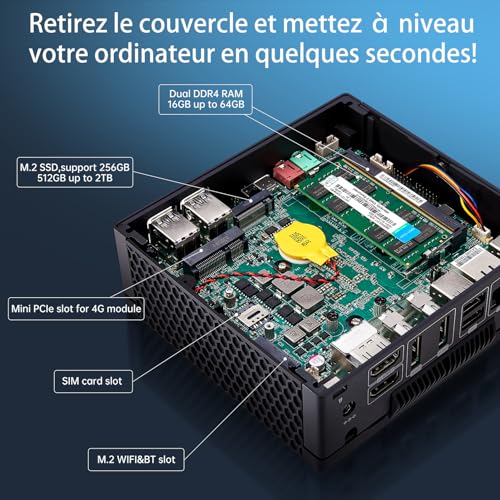 Retirez le couvercle et mettez à niveau votre ordinateur en quelques secondes!

Dual DDR4 RAM
16GB up to 64GB

M.2 SSD,support 256GB
512GB up to 2TB

Mini PCIe slot for 4G module

SIM card slot

M.2 WIFI&BT slot