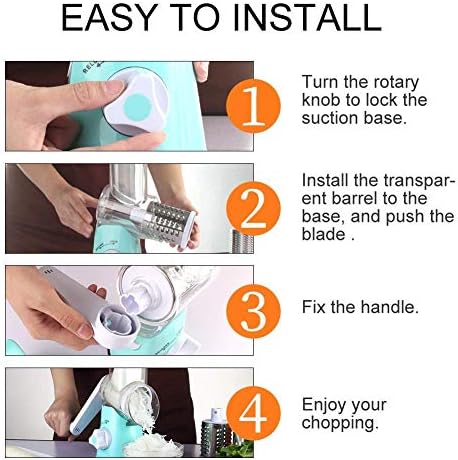 EASY TO INSTALL

1

Turn the rotary knob to lock the suction base.

2

Install the transparent barrel to the base, and push the blade .

3

Fix the handle.

4

Enjoy your chopping.