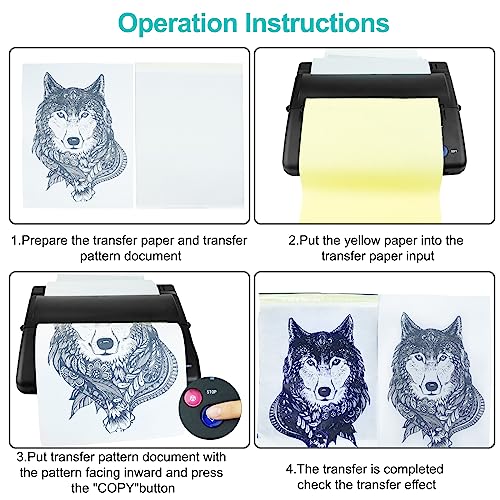 Operation Instructions

1.Prepare the transfer paper and transfer pattern document

2.Put the yellow paper into the transfer paper input

STOP

3.Put transfer pattern document with the pattern facing inward and press the "COPY"button

4.The transfer is completed check the transfer effect