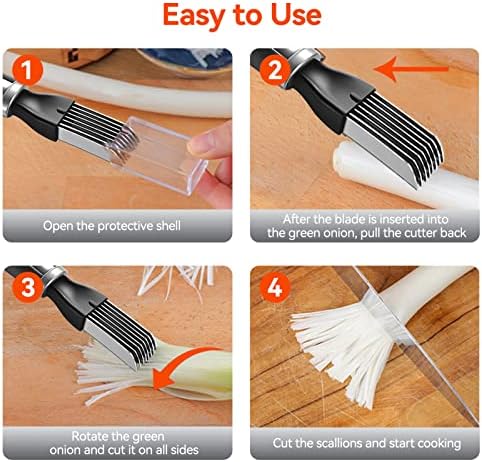 Easy to Use

1

Open the protective shell

2

After the blade is inserted into the green onion, pull the cutter back

3

Rotate the green onion and cut it on all sides

4

Cut the scallions and start cooking