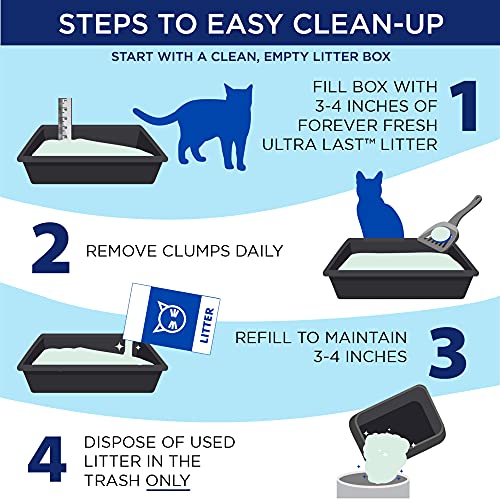 STEPS TO EASY CLEAN-UP

START WITH A CLEAN, EMPTY LITTER BOX

FILL BOX WITH 3-4 INCHES OF FOREVER FRESH ULTRA LAST™ LITTER

1

2

REMOVE CLUMPS DAILY

LITTER

REFILL TO MAINTAIN 3-4 INCHES

3

4

DISPOSE OF USED LITTER IN THE TRASH ONLY