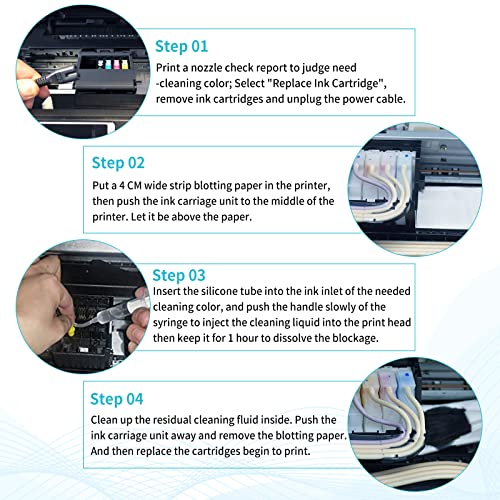 Step 01
Print a nozzle check report to judge need -cleaning color; Select "Replace Ink Cartridge", remove ink cartridges and unplug the power cable.

Step 02
Put a 4 CM wide strip blotting paper in the printer, then push the ink carriage unit to the middle of the printer. Let it be above the paper.

Step 03
Insert the silicone tube into the ink inlet of the needed cleaning color, and push the handle slowly of the syringe to inject the cleaning liquid into the print head then keep it for 1 hour to dissolve the blockage.

Step 04
Clean up the residual cleaning fluid inside. Push the ink carriage unit away and remove the blotting paper. And then replace the cartridges begin to print.