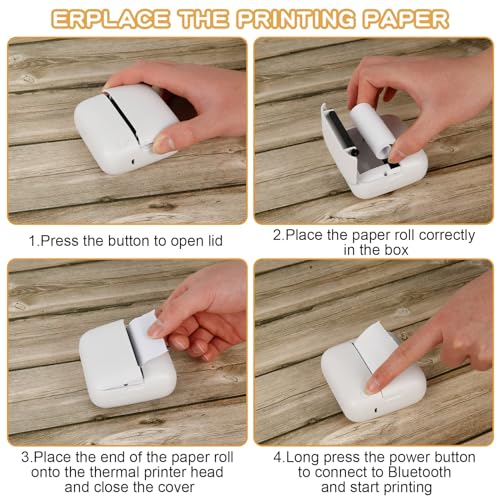 ERPLACE THE PRINTING PAPER

1.Press the button to open lid

2.Place the paper roll correctly in the box

3.Place the end of the paper roll onto the thermal printer head and close the cover

4.Long press the power button to connect to Bluetooth and start printing